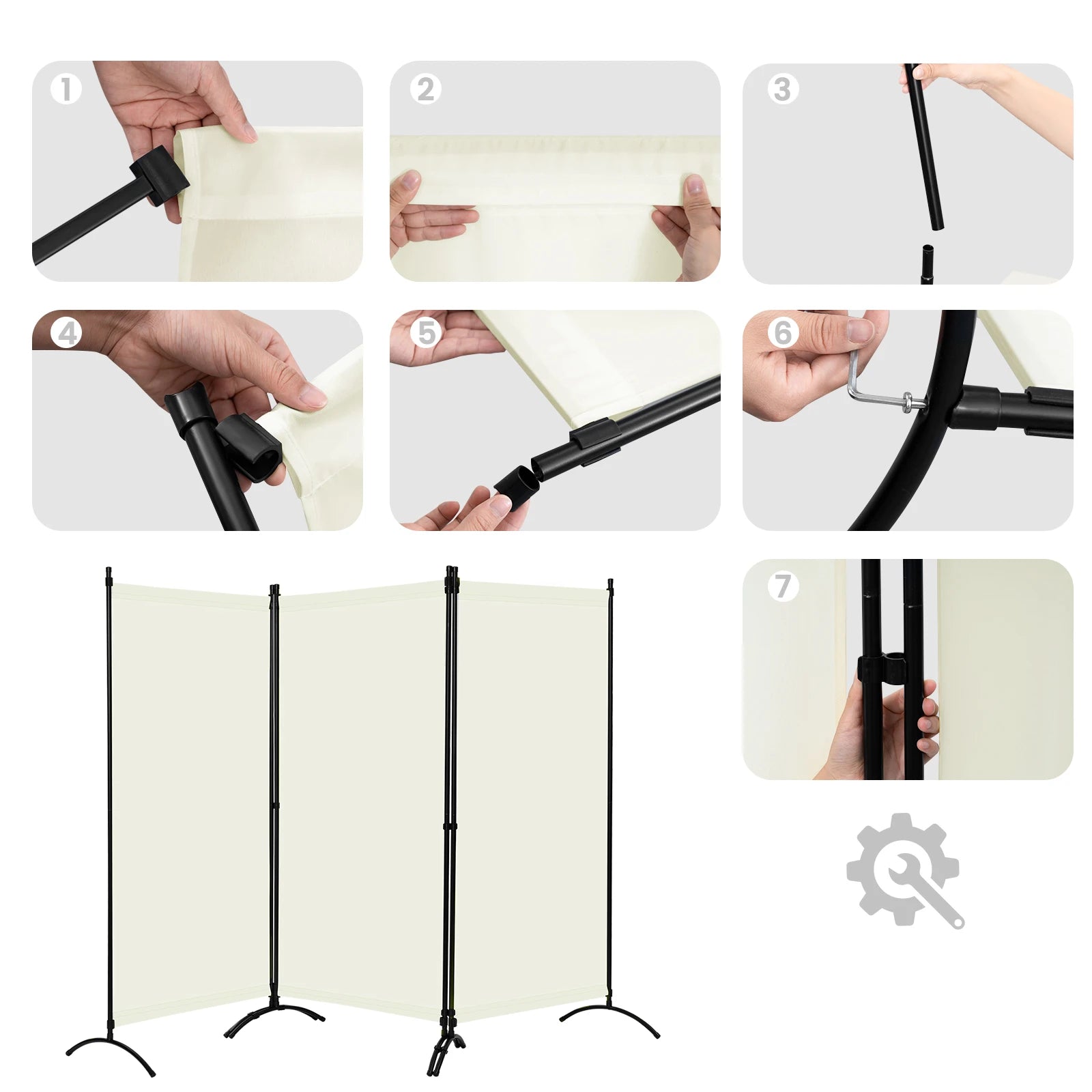 1

2

3

4

5

6

7