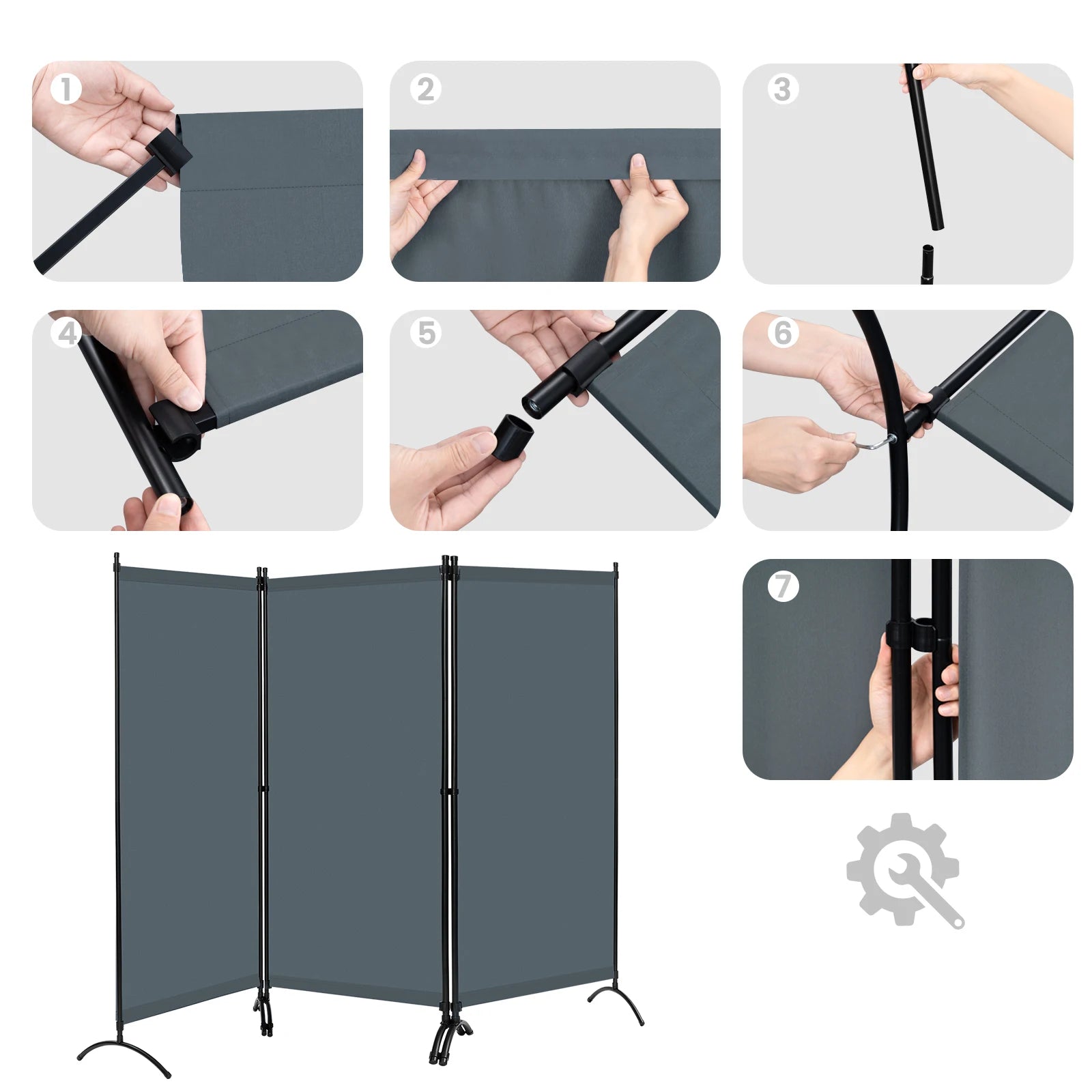 1

2

3

4

5

6

7