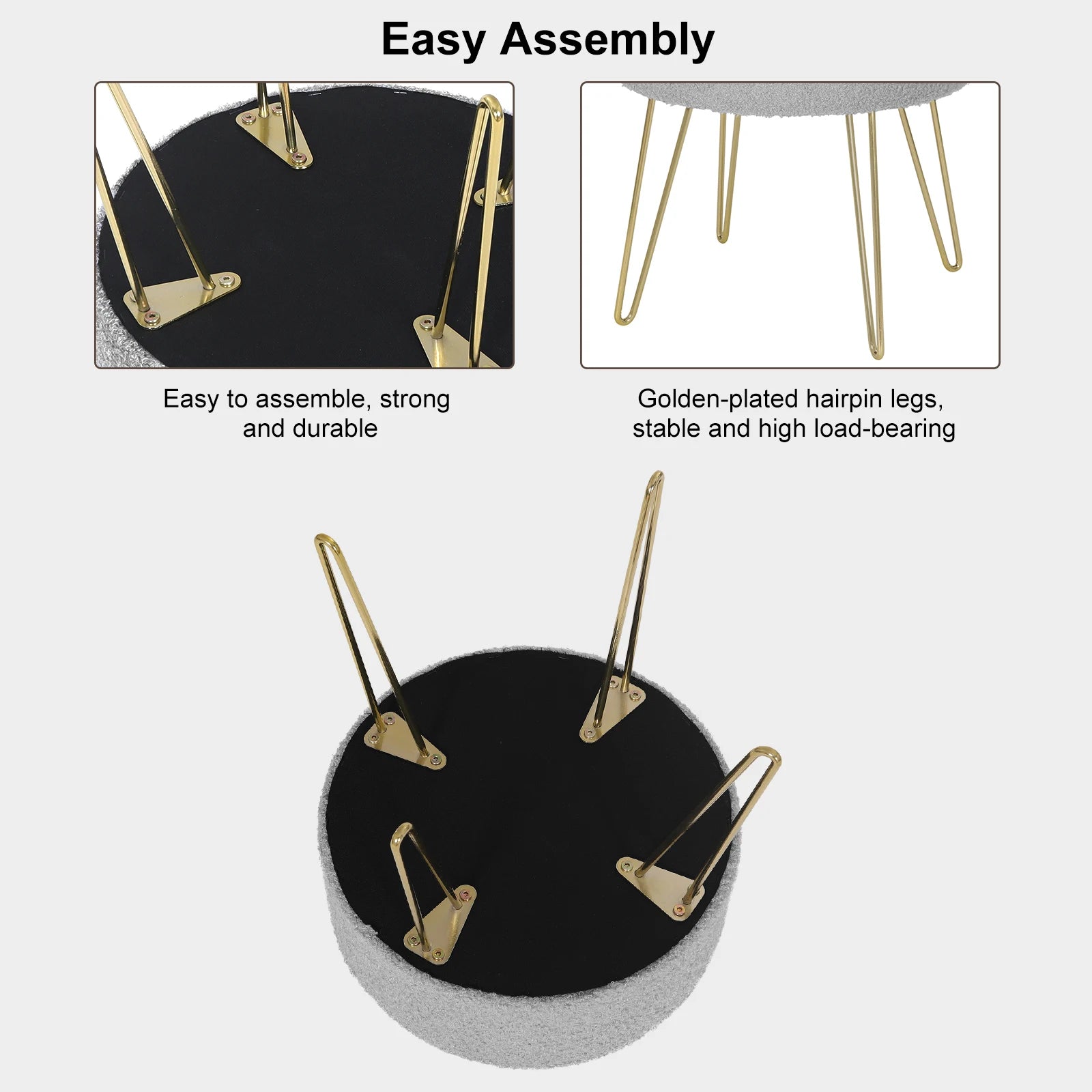 Easy Assembly

Easy to assemble, strong and durable

Golden-plated hairpin legs, stable and high load-bearing