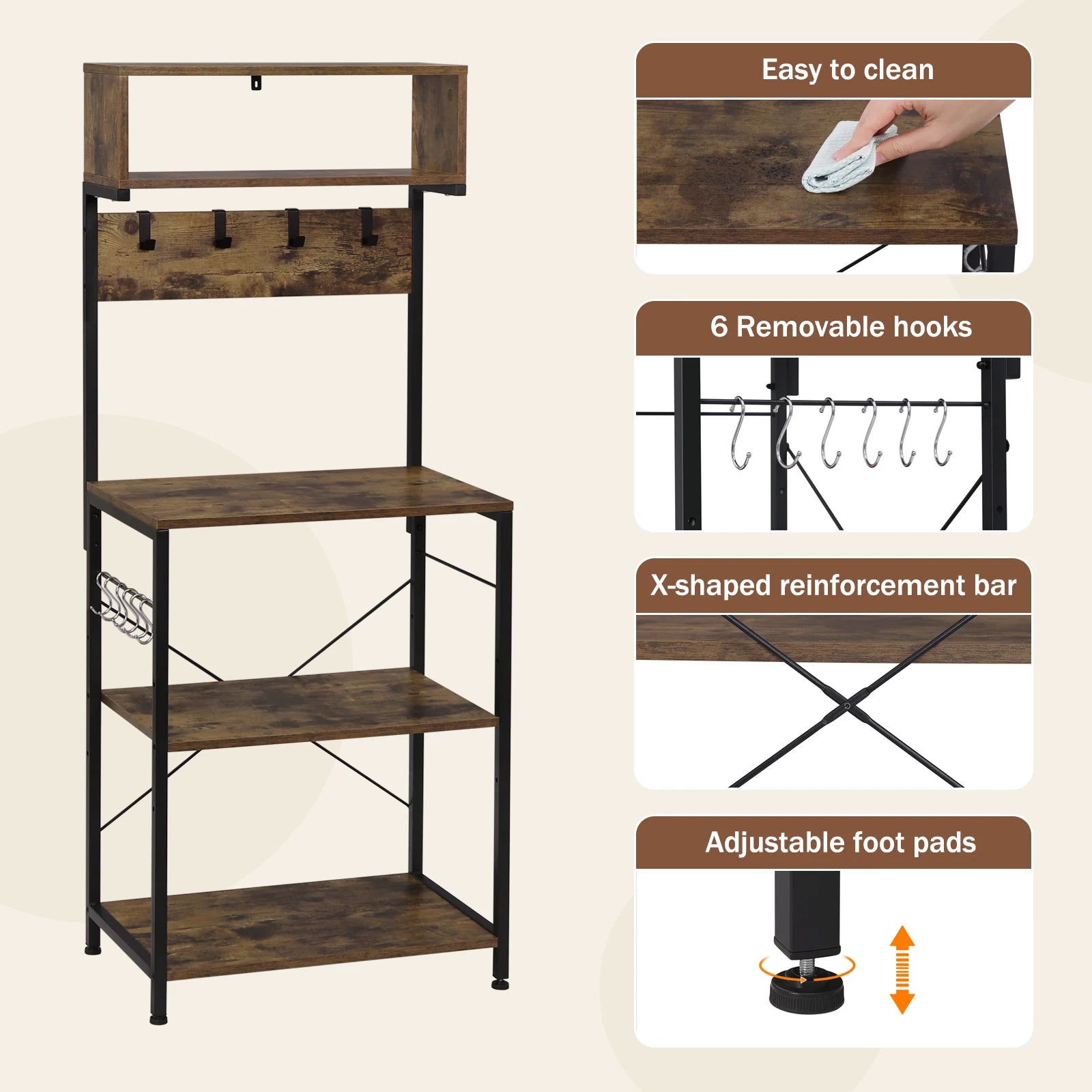 Easy to clean

6 Removable hooks

X-shaped reinforcement bar

Adjustable foot pads