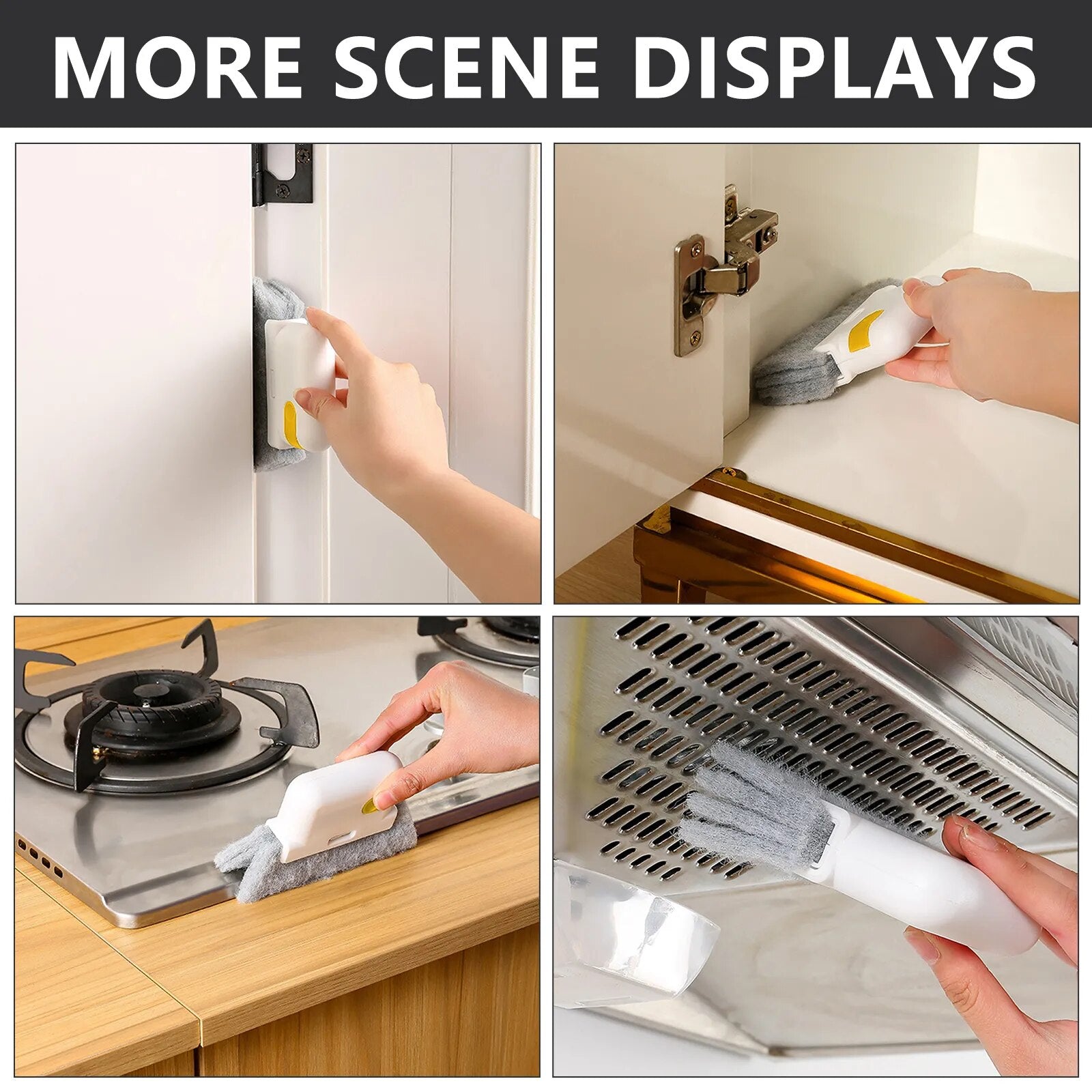 MORE SCENE DISPLAYS