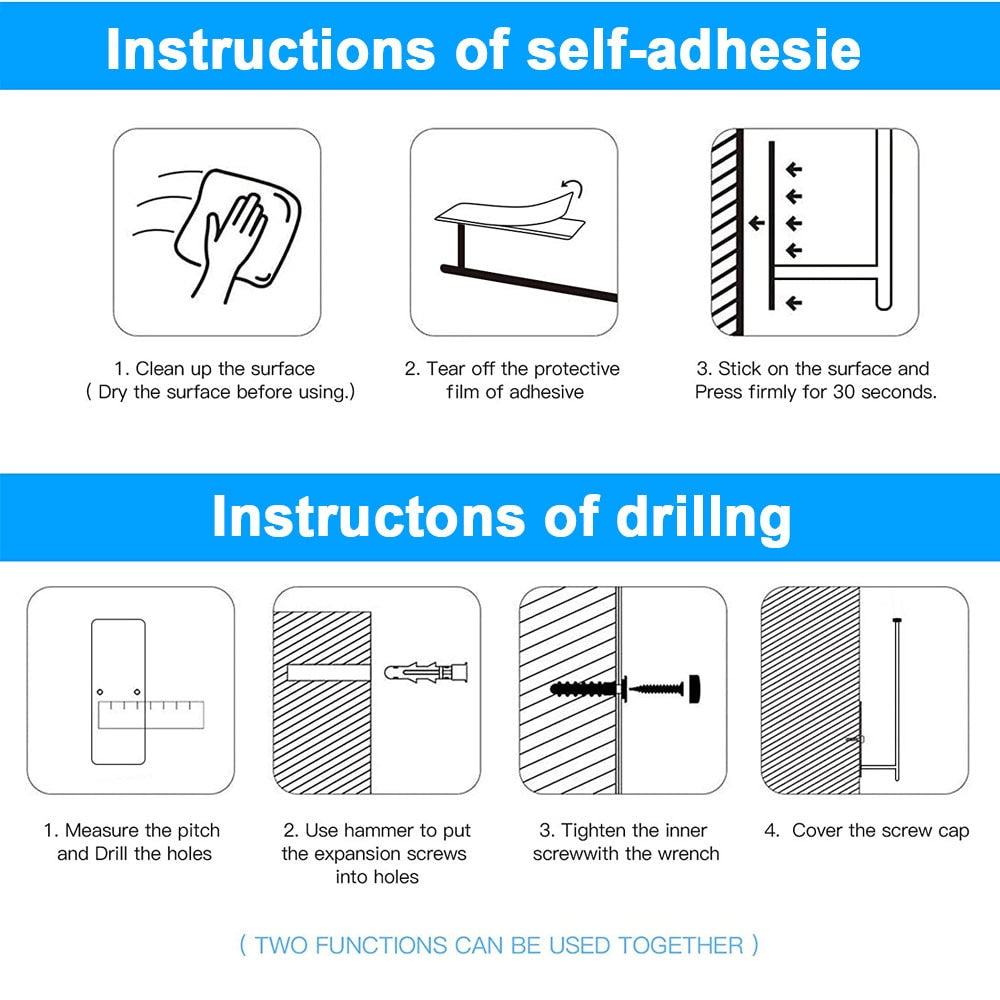 Instructions of self-adhesie

1. Clean up the surface
( Dry the surface before using.)

2. Tear off the protective film of adhesive

3. Stick on the surface and Press firmly for 30 seconds.

Instructons of drillng

1. Measure the pitch and Drill the holes

2. Use hammer to put the expansion screws into holes

3. Tighten the inner screwwith the wrench

4. Cover the screw cap

( TWO FUNCTIONS CAN BE USED TOGETHER )