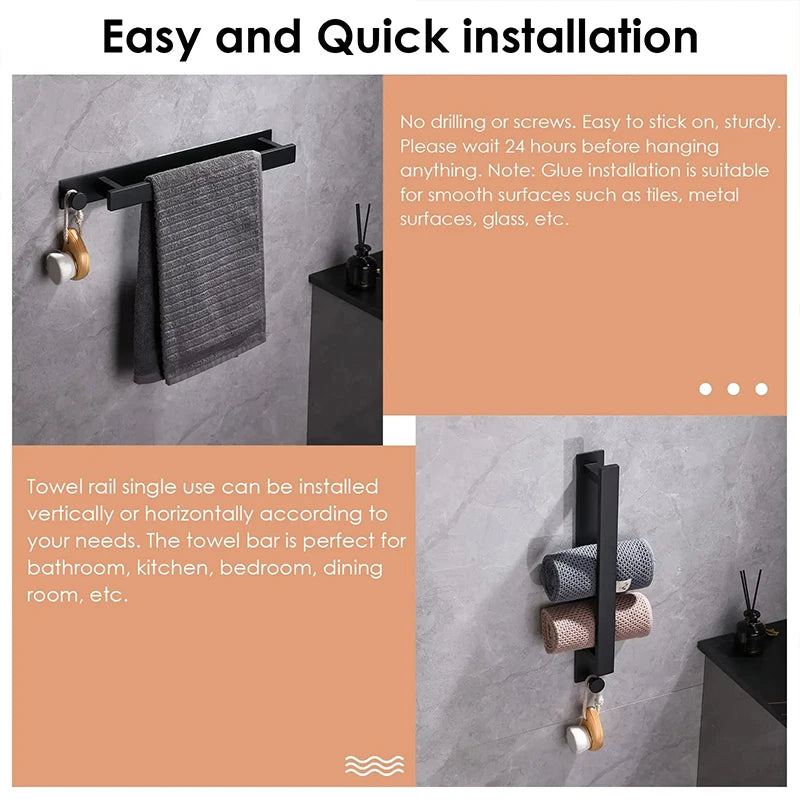 Easy and Quick installation

No drilling or screws. Easy to stick on, sturdy. Please wait 24 hours before hanging anything. Note: Glue installation is suitable for smooth surfaces such as tiles, metal surfaces, glass, etc.

Towel rail single use can be installed vertically or horizontally according to your needs. The towel bar is perfect for bathroom, kitchen, bedroom, dining room, etc.