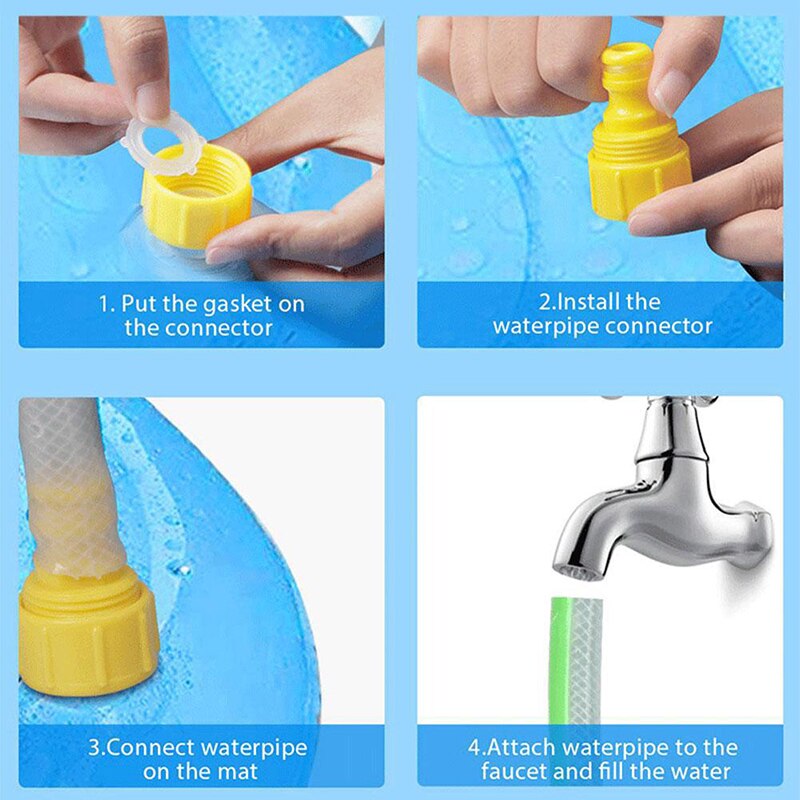 1. Put the gasket on the connector

2.Install the waterpipe connector

3.Connect waterpipe on the mat

4.Attach waterpipe to the faucet and fill the water