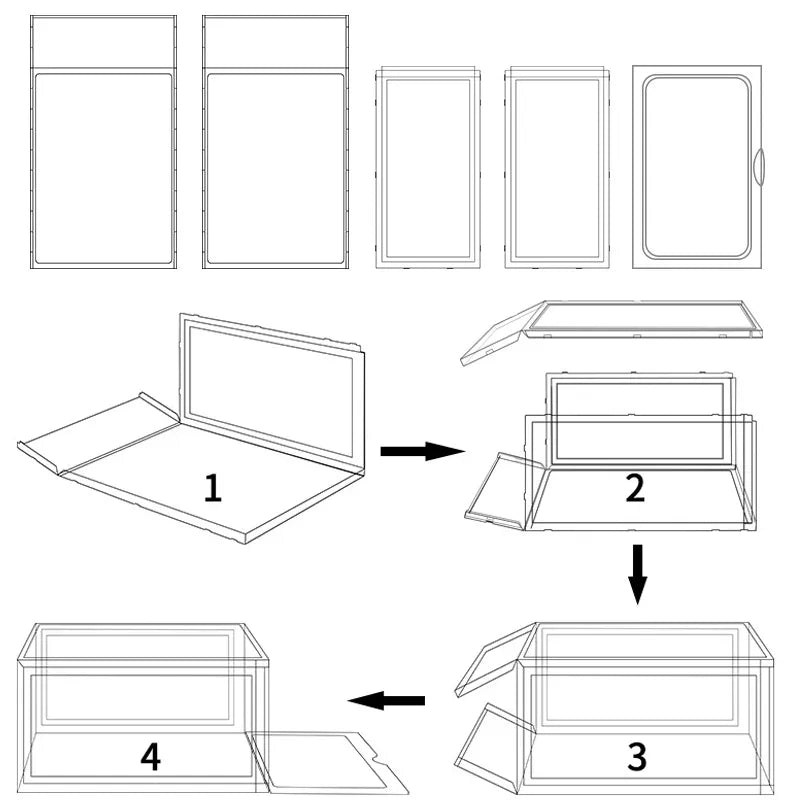 1

2

3

4