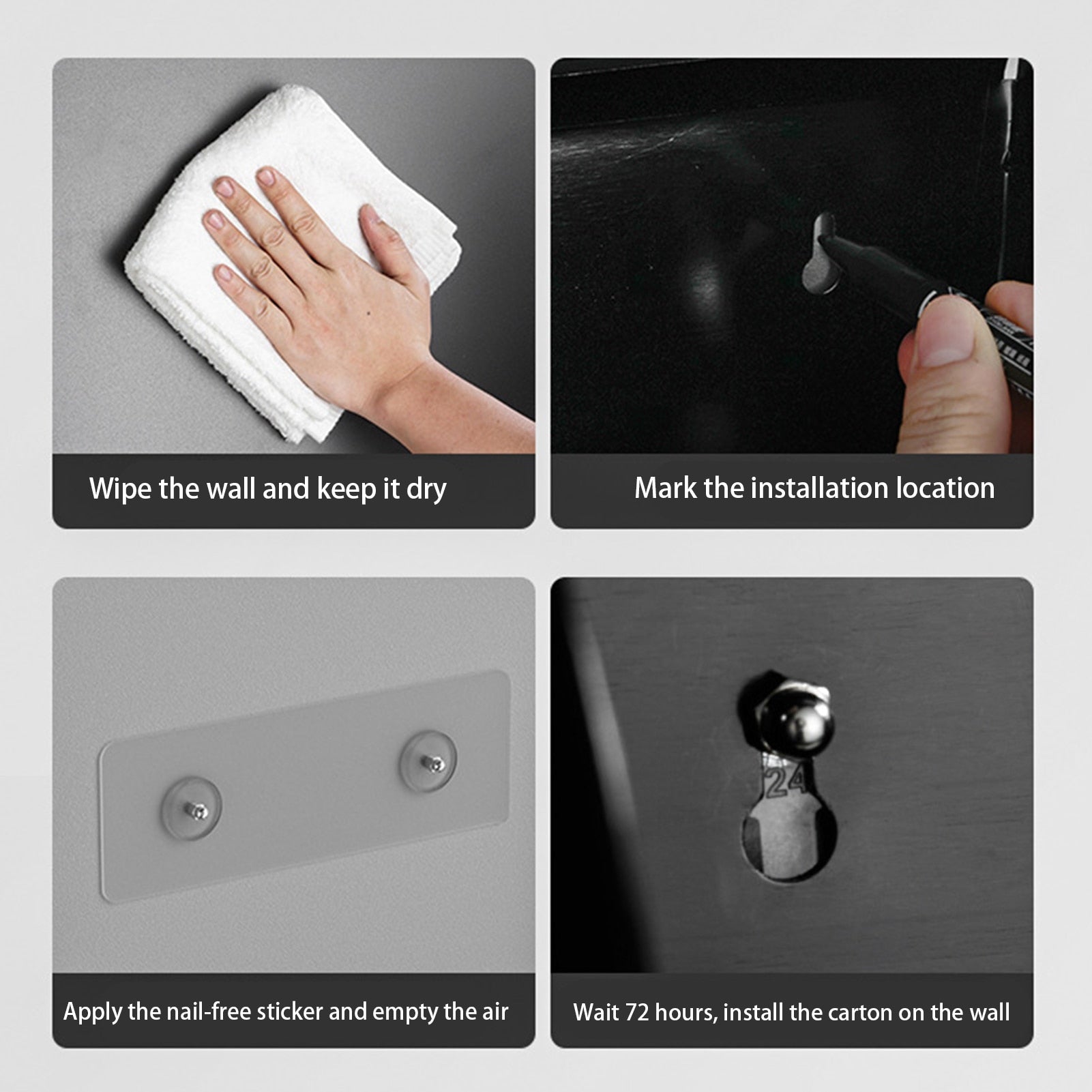 Wipe the wall and keep it dry

Mark the installation location

Apply the nail-free sticker and empty the air

24

Wait 72 hours, install the carton on the wall